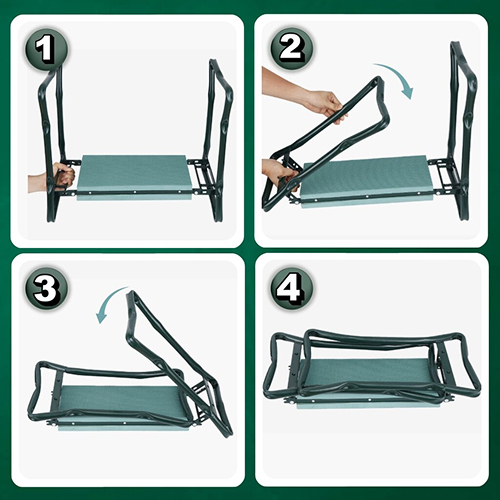 1

2

3

4